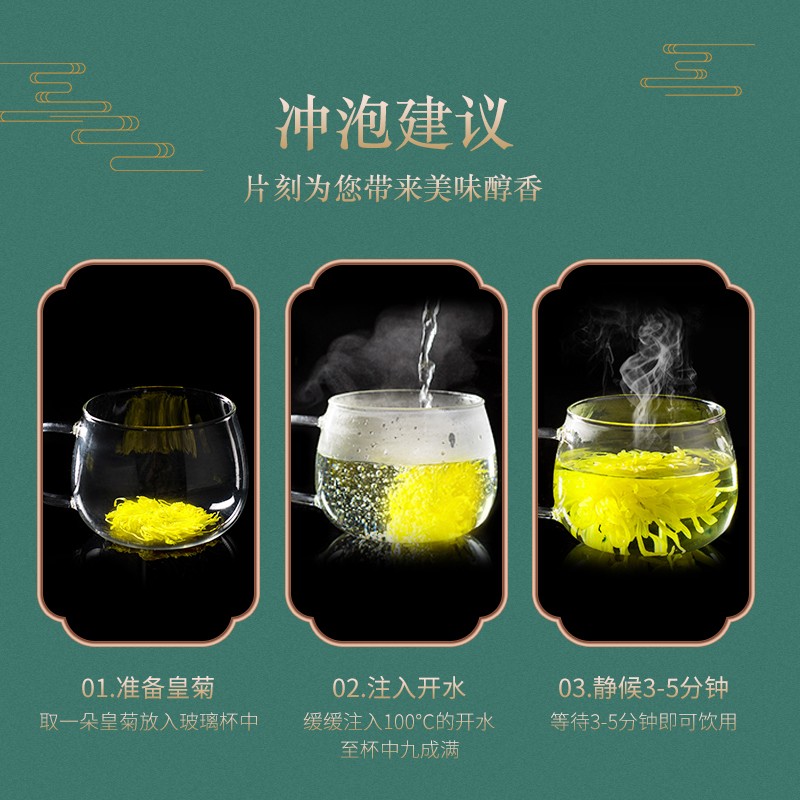 冲泡建议

片刻为您带来美味醇香

01.准备皇菊

取一朵皇菊放入玻璃杯中

02.注入开水

缓缓注入100°C的开水至杯中九成满

03.静候3-5分钟

等待3-5分钟即可饮用